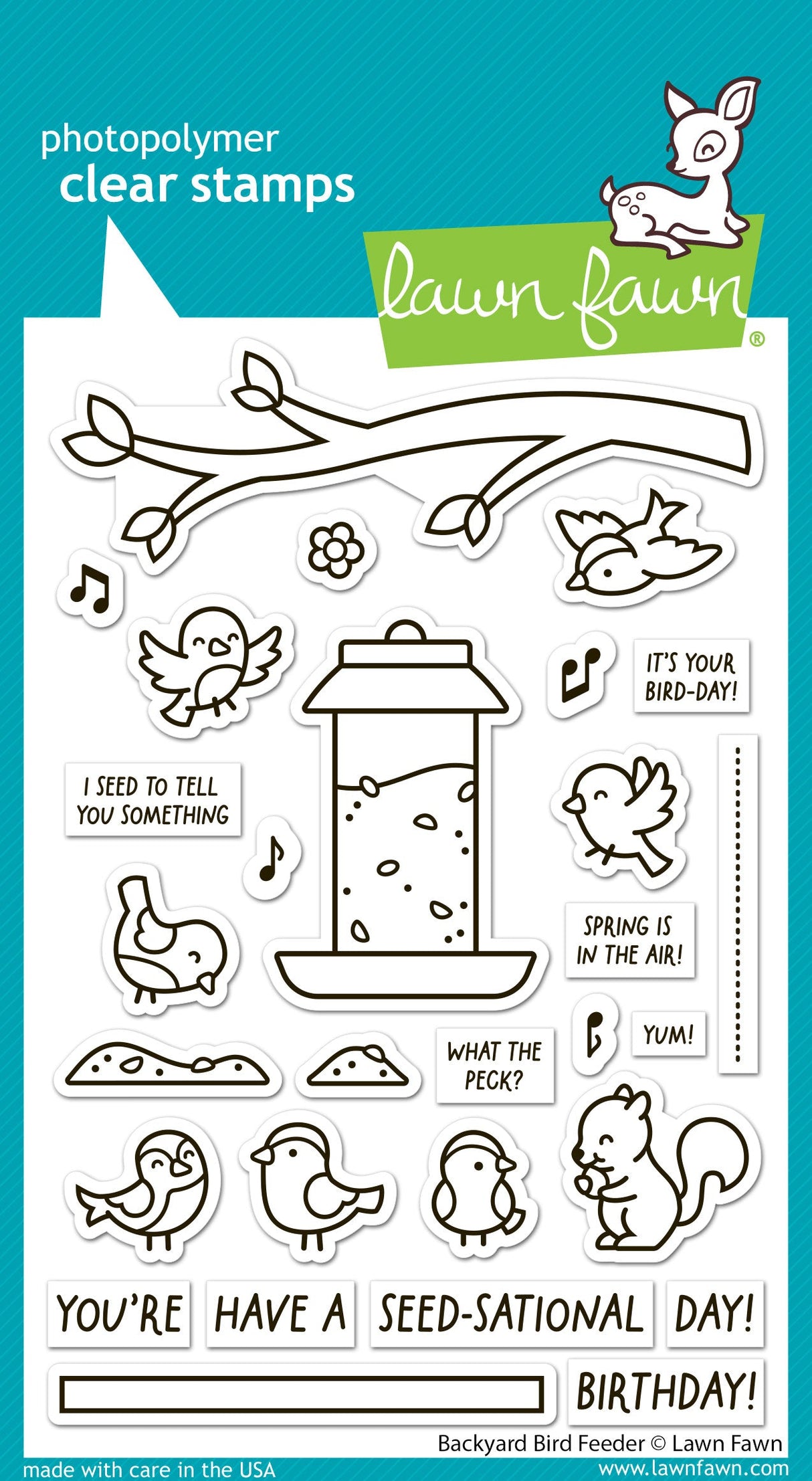 photopolymer
clear stamps

lawn fawn ®

IT'S YOUR BIRD-DAY!

I SEED TO TELL YOU SOMETHING

SPRING IS IN THE AIR!

WHAT THE PECK?

YUM!

YOU'RE

HAVE A

SEED-SATIONAL

DAY!

BIRTHDAY!

Backyard Bird Feeder © Lawn Fawn

made with care in the USA

www.lawnfawn.com