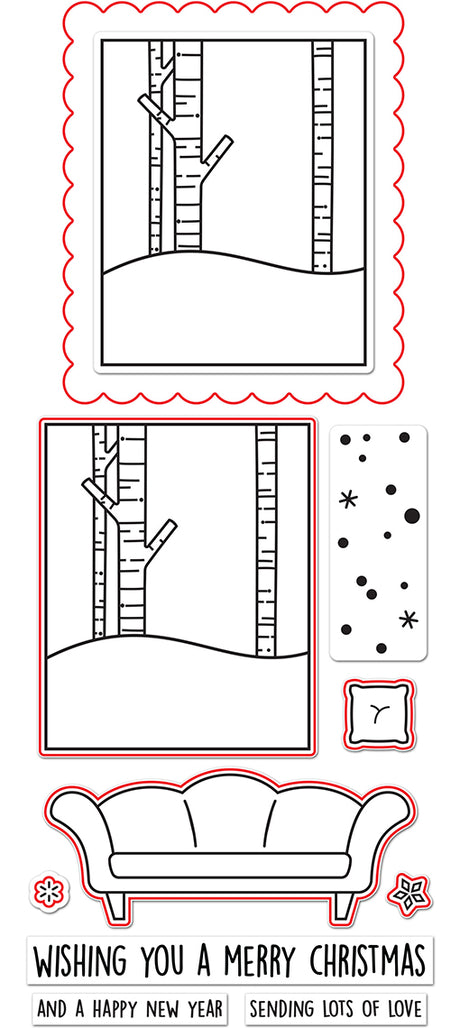 WISHING YOU A MERRY CHRISTMAS

AND A HAPPY NEW YEAR

SENDING LOTS OF LOVE